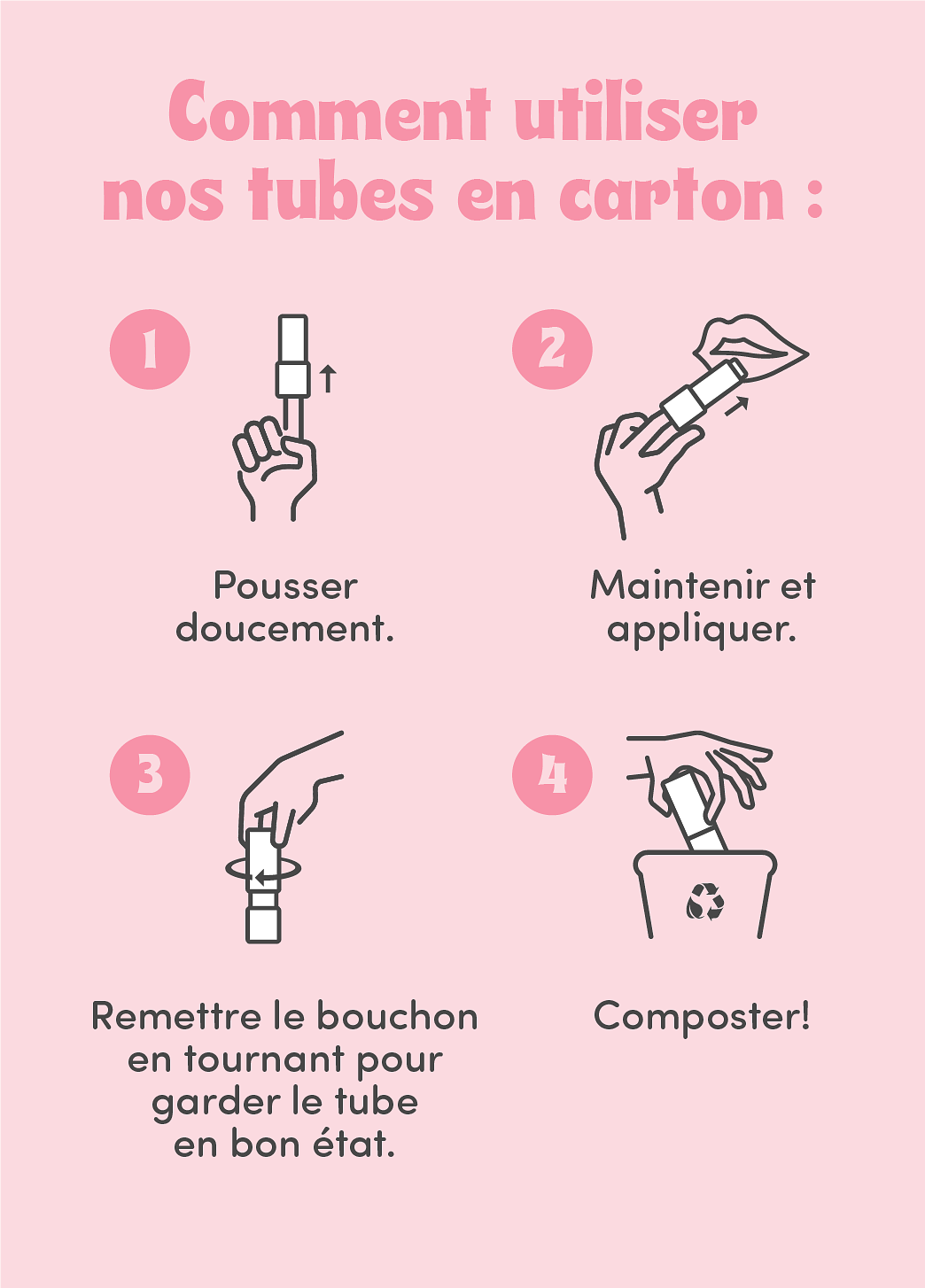 Comment utiliser nos tubes en carton :

1

Pousser doucement.

2

Maintenir et appliquer.

3

Remettre le bouchon en tournant pour garder le tube en bon état.

4

Composter!